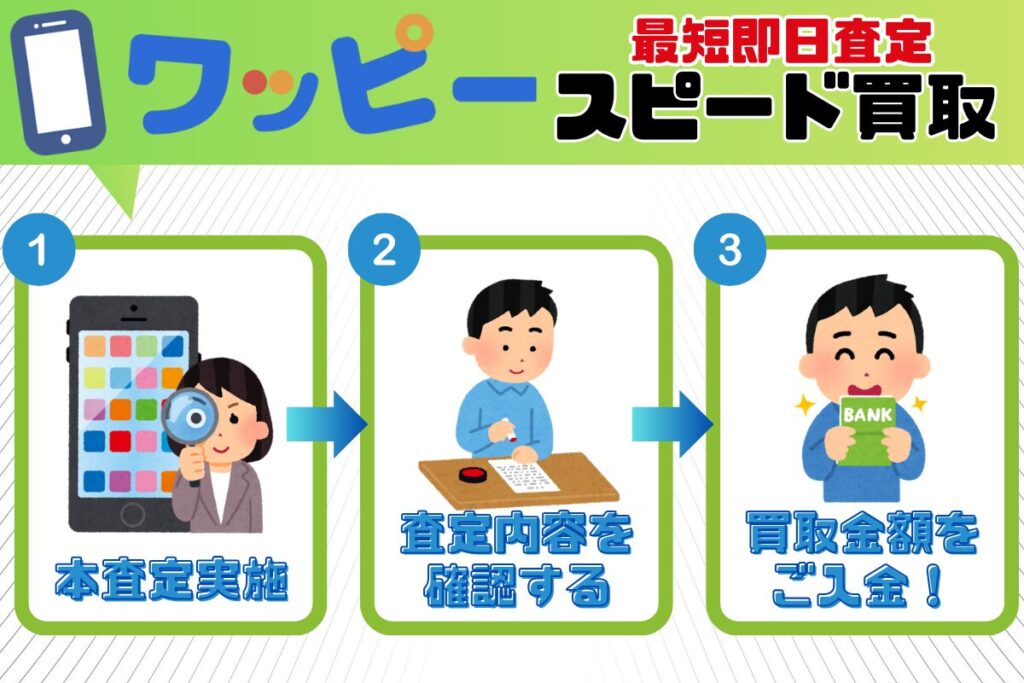 ワッピー

最短即日査定
スピード買取

1
本査定実施

2
査定内容を確認する

3
BANK
買取金額をご入金！